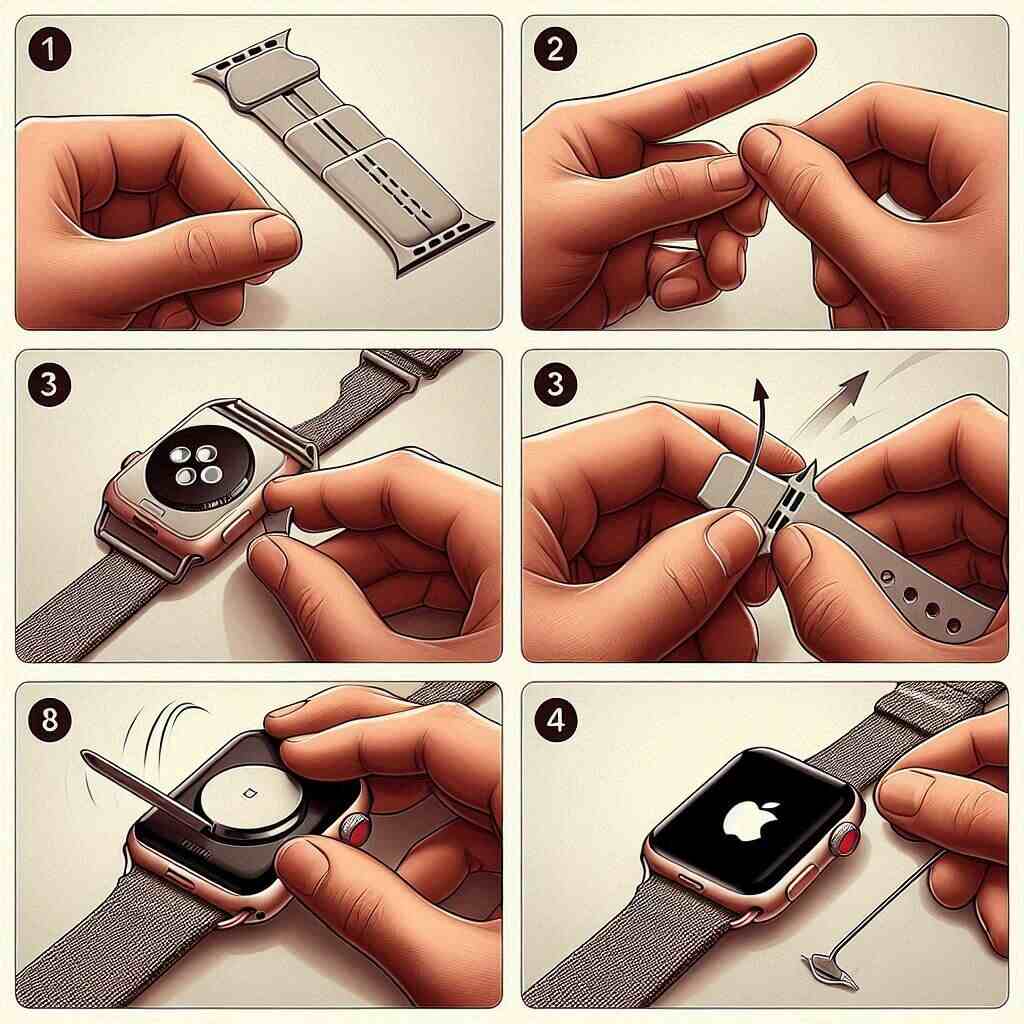 1

2

3

3

8

4